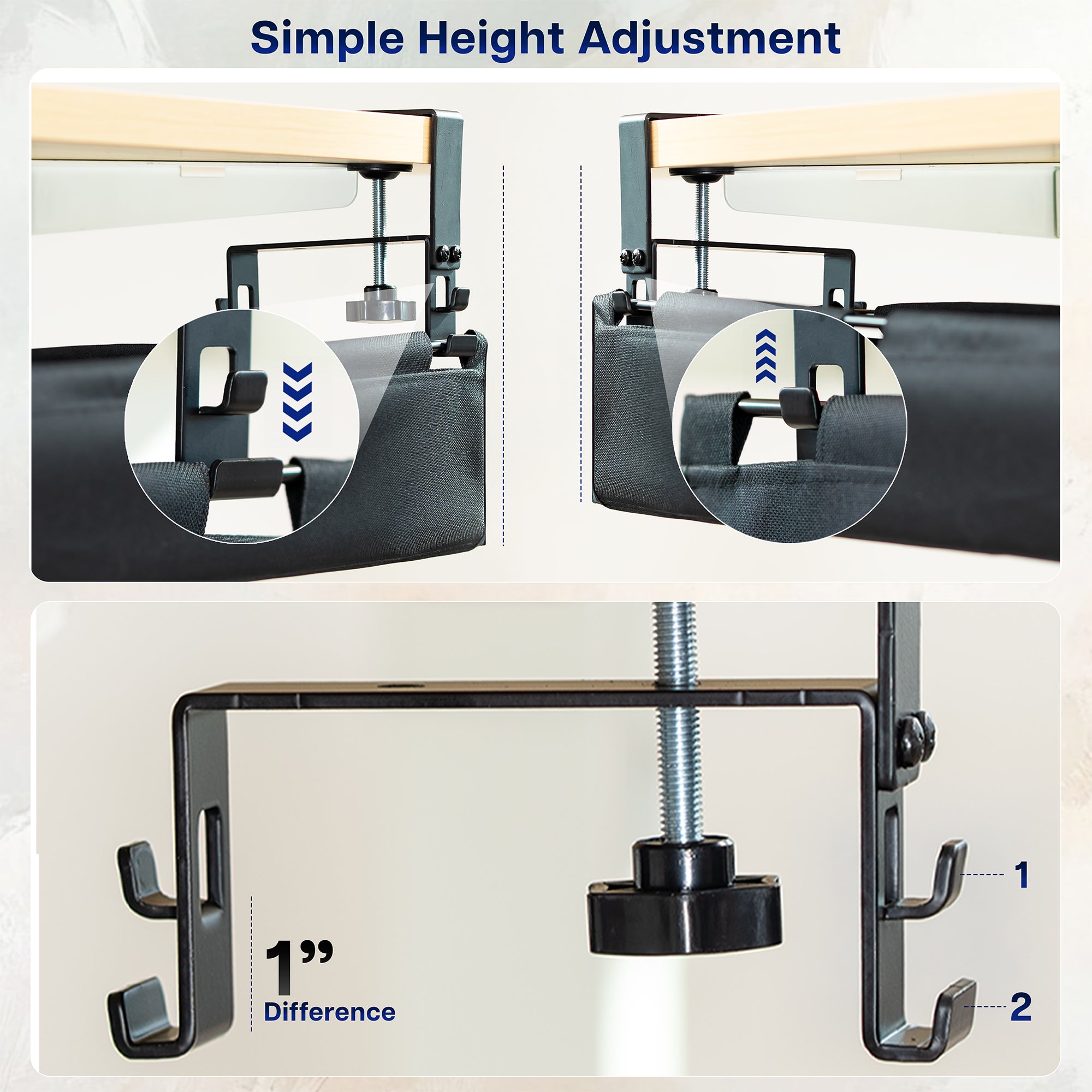 Simple Height Adjustment

1”
Difference

1

2