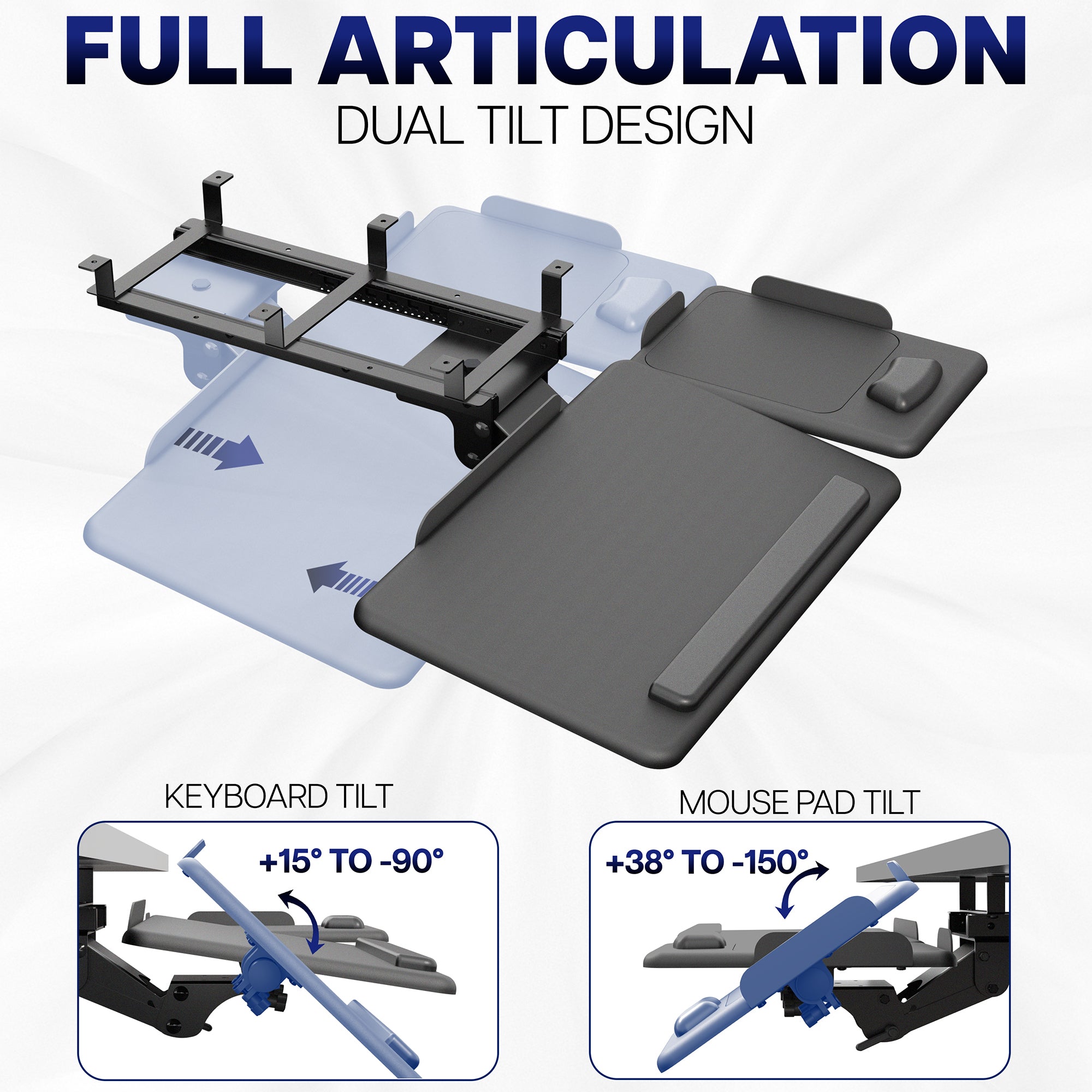 FULL ARTICULATION

DUAL TILT DESIGN

KEYBOARD TILT

+15° TO -90°

MOUSE PAD TILT

+38° TO -150°