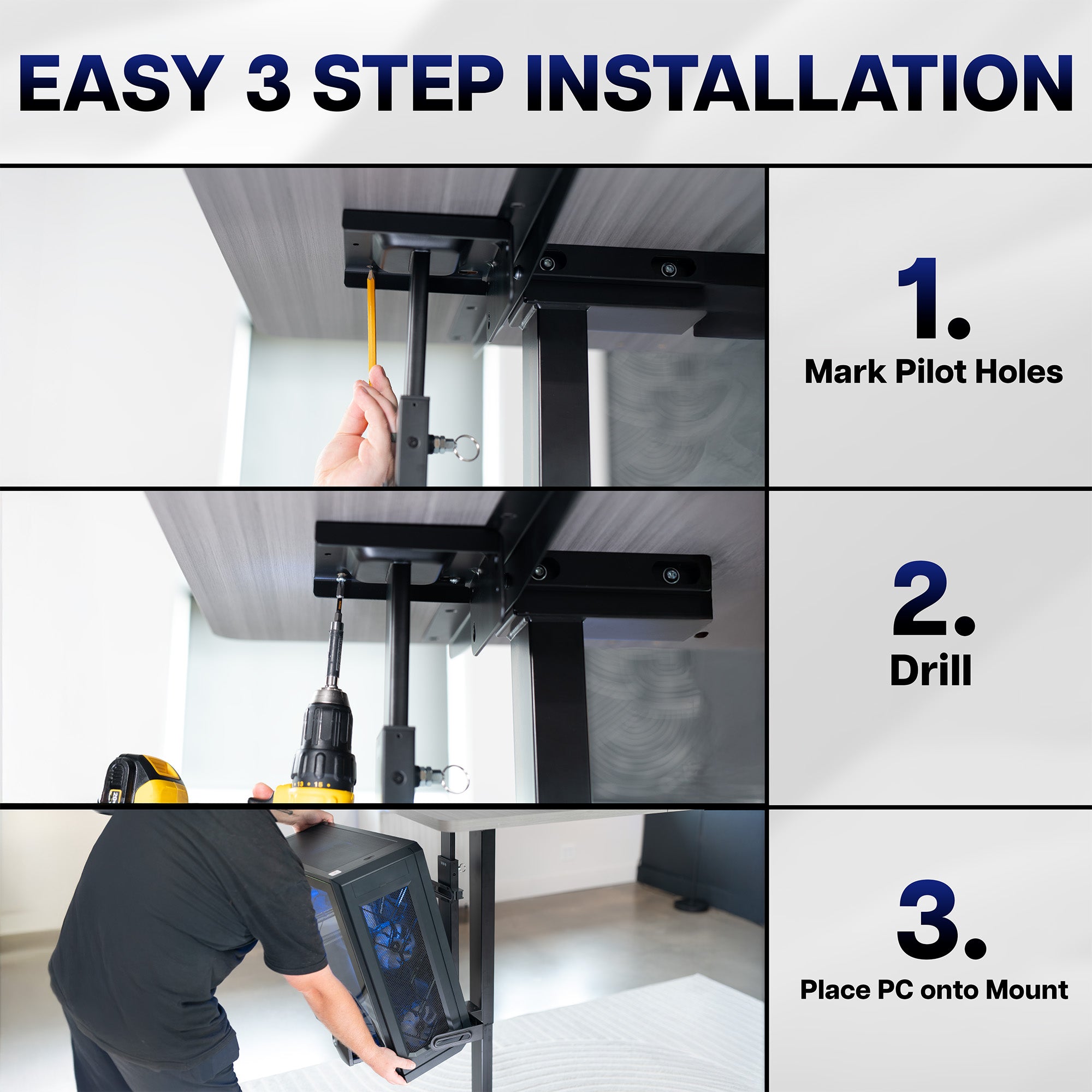 EASY 3 STEP INSTALLATION

1.
Mark Pilot Holes

2.
Drill

3.
Place PC onto Mount