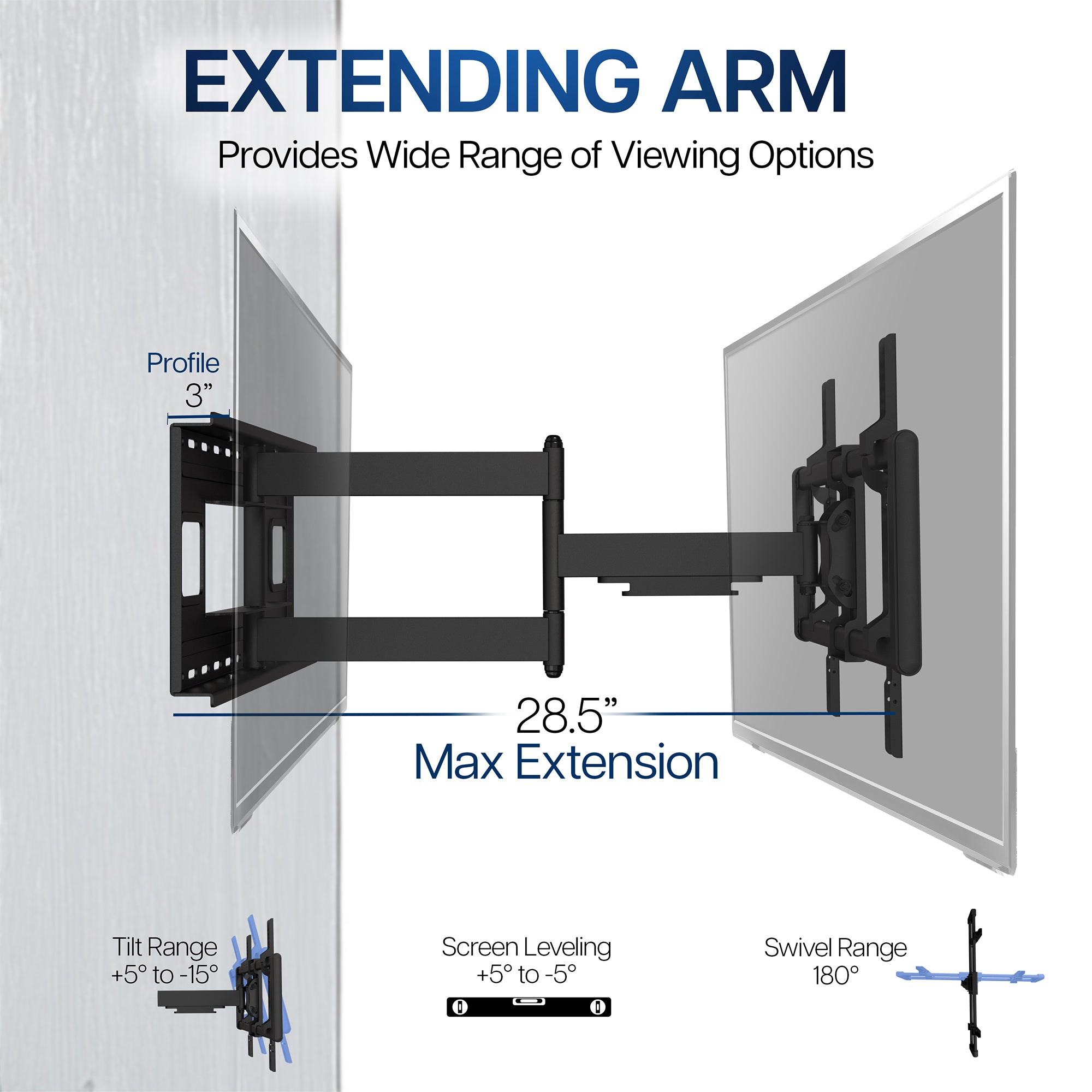 EXTENDING ARM

Provides Wide Range of Viewing Options

Profile
3”

28.5”
Max Extension

Tilt Range
+5° to -15°

Screen Leveling
+5° to -5°

Swivel Range
180°