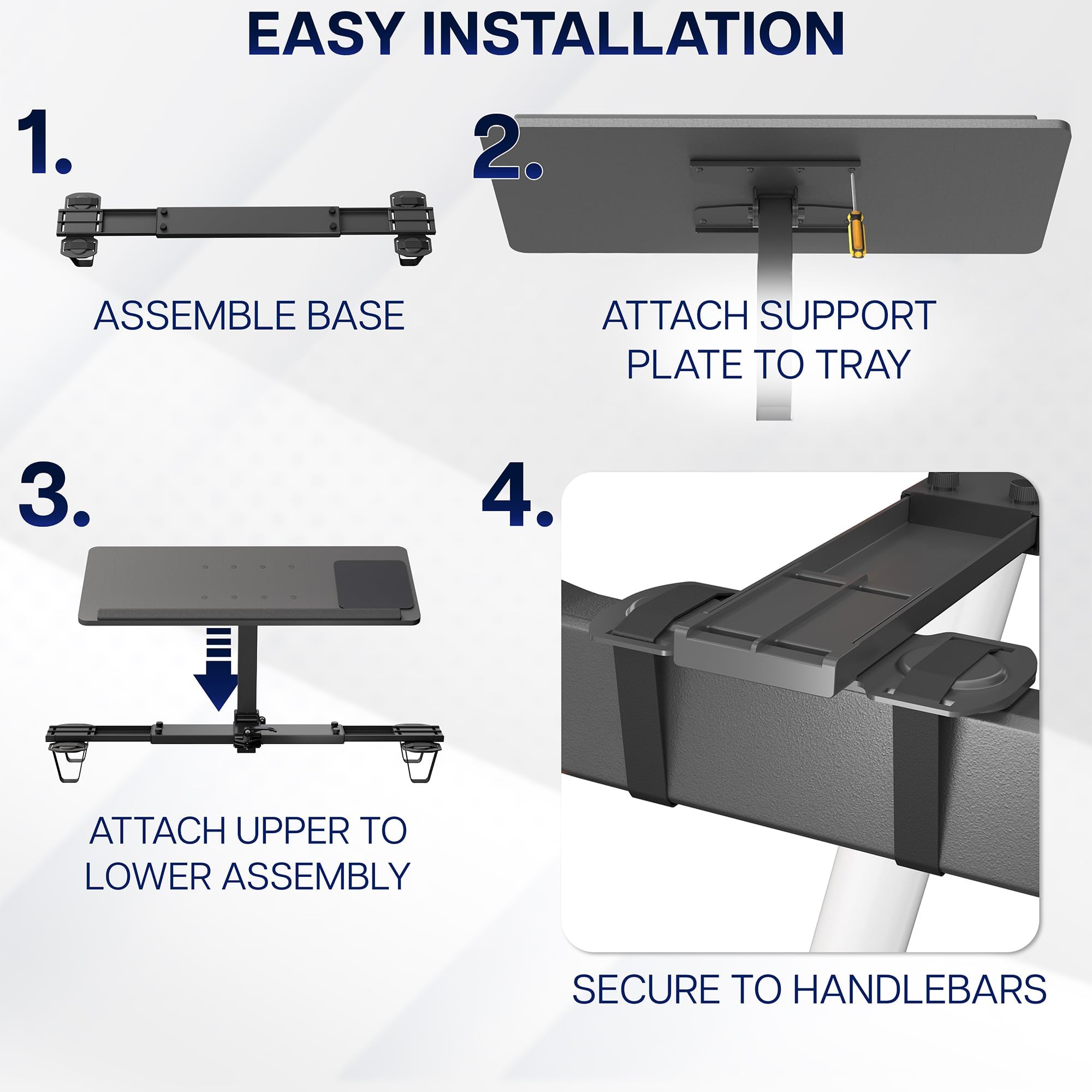 EASY INSTALLATION

1.

ASSEMBLE BASE

2.

ATTACH SUPPORT PLATE TO TRAY

3.

ATTACH UPPER TO LOWER ASSEMBLY

4.

SECURE TO HANDLEBARS