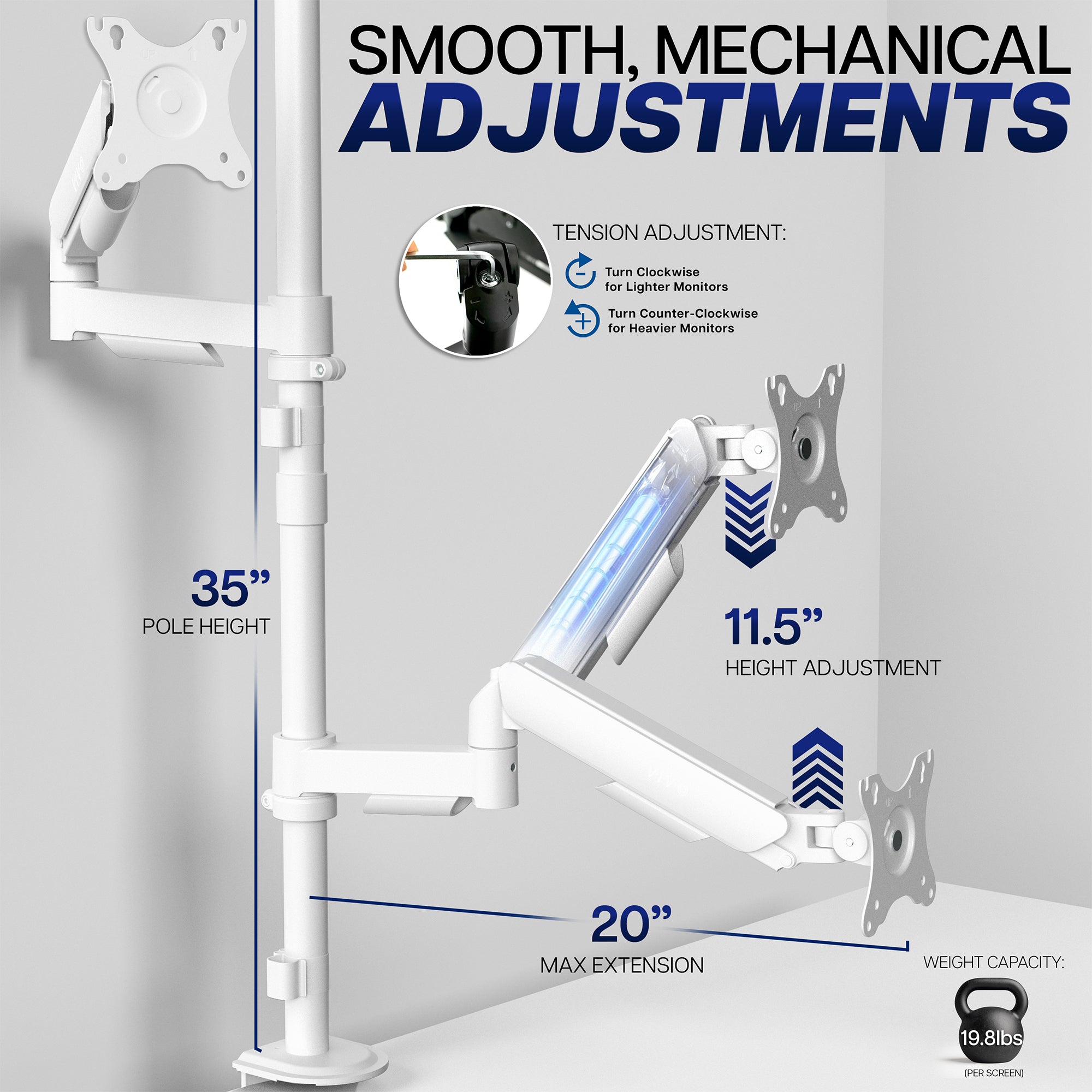 SMOOTH, MECHANICAL
ADJUSTMENTS

TENSION ADJUSTMENT:

Turn Clockwise for Lighter Monitors

Turn Counter-Clockwise for Heavier Monitors

35”
POLE HEIGHT

11.5”
HEIGHT ADJUSTMENT

20”
MAX EXTENSION

WEIGHT CAPACITY:
19.8lbs
(PER SCREEN)