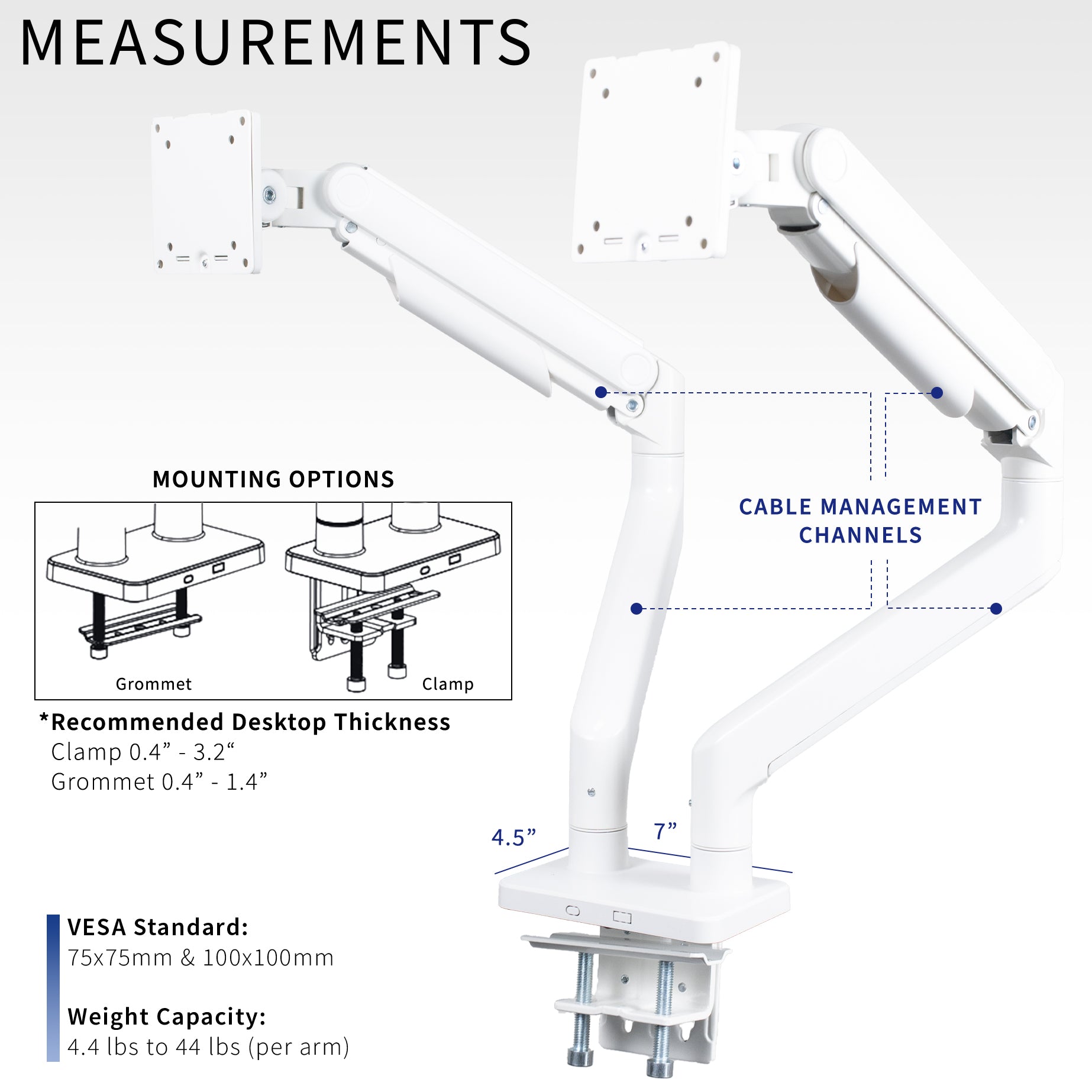 MEASUREMENTS

MOUNTING OPTIONS

Grommet

Clamp

*Recommended Desktop Thickness
Clamp 0.4” - 3.2“
Grommet 0.4” - 1.4”

CABLE MANAGEMENT CHANNELS

4.5”

7”

VESA Standard:
75x75mm & 100x100mm

Weight Capacity:
4.4 lbs to 44 lbs (per arm)