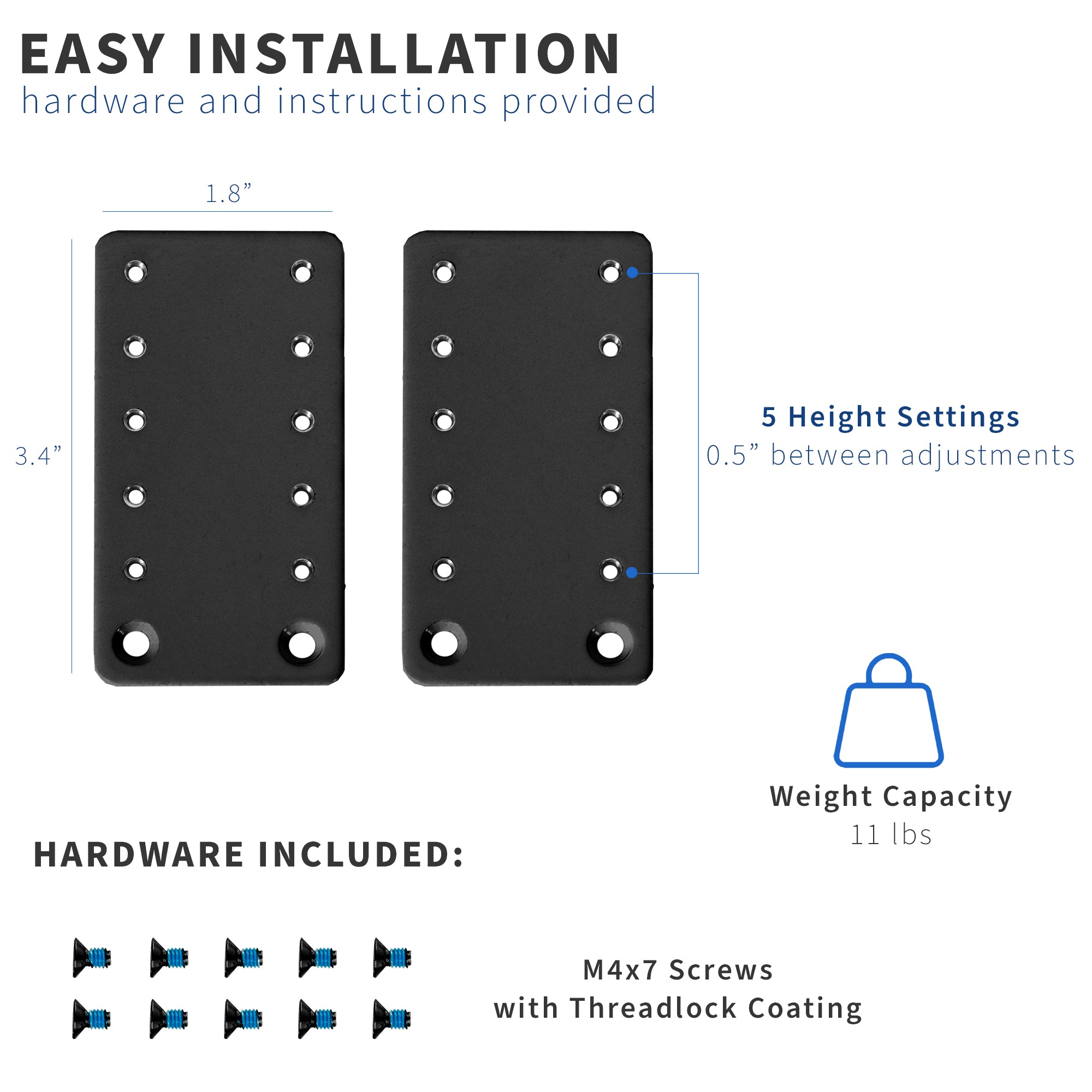 EASY INSTALLATION
hardware and instructions provided

1.8”

3.4”

5 Height Settings
0.5” between adjustments

Weight Capacity
11 lbs

HARDWARE INCLUDED:

M4x7 Screws
with Threadlock Coating