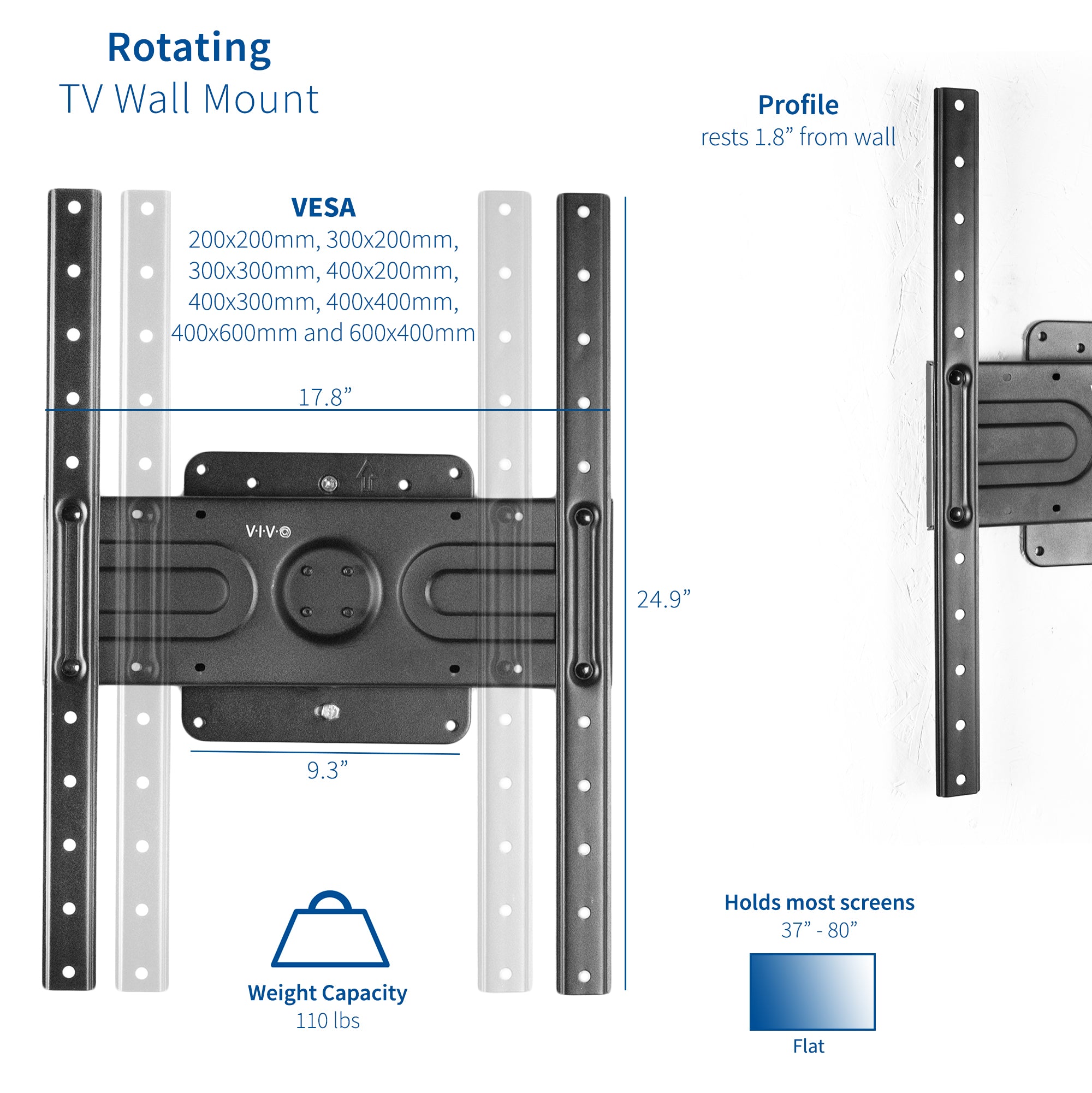 Rotating
TV Wall Mount

Profile
rests 1.8” from wall

VESA
200x200mm, 300x200mm, 300x300mm, 400x200mm, 400x300mm, 400x400mm, 400x600mm and 600x400mm

17.8”

V·I·V·O

24.9”

9.3”

Weight Capacity
110 lbs

Holds most screens
37” - 80”

Flat