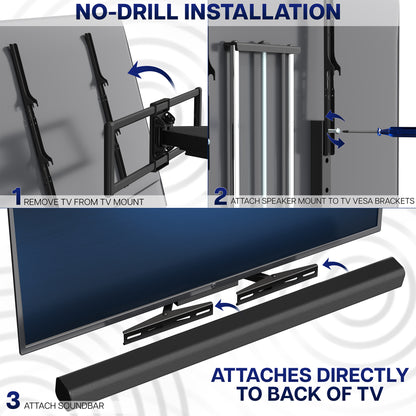 NO-DRILL INSTALLATION

1 REMOVE TV FROM TV MOUNT

2 ATTACH SPEAKER MOUNT TO TV VESA BRACKETS

ATTACHES DIRECTLY TO BACK OF TV

3 ATTACH SOUNDBAR