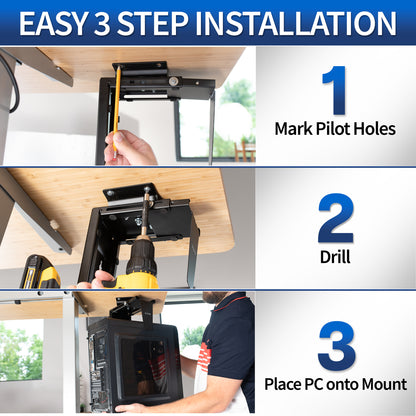 EASY 3 STEP INSTALLATION

1
Mark Pilot Holes

2
Drill

3
Place PC onto Mount