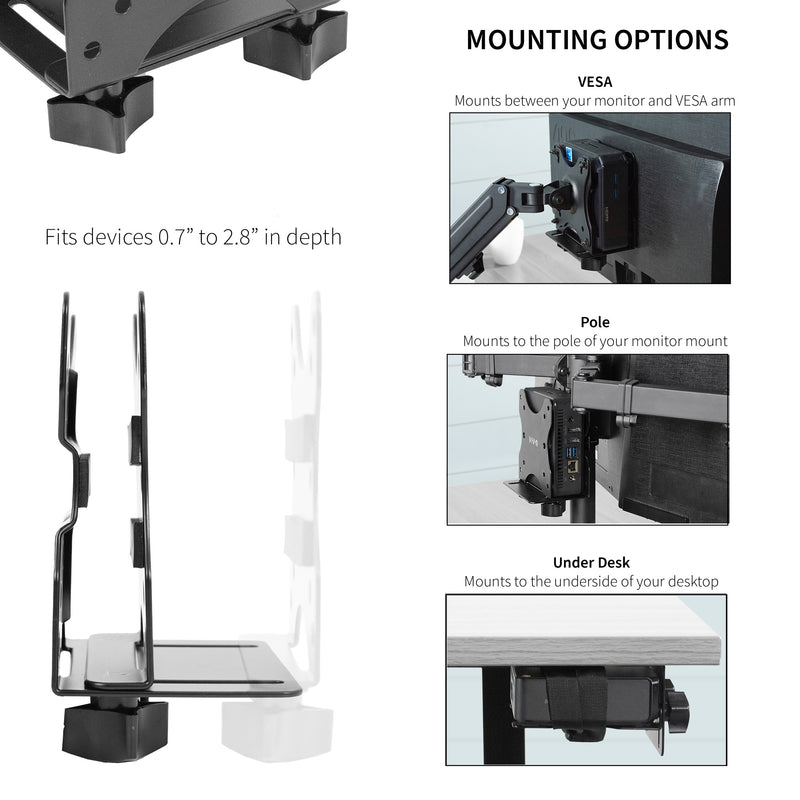 Fits devices 0.7” to 2.8” in depth

MOUNTING OPTIONS

VESA
Mounts between your monitor and VESA arm

Pole
Mounts to the pole of your monitor mount

Under Desk
Mounts to the underside of your desktop