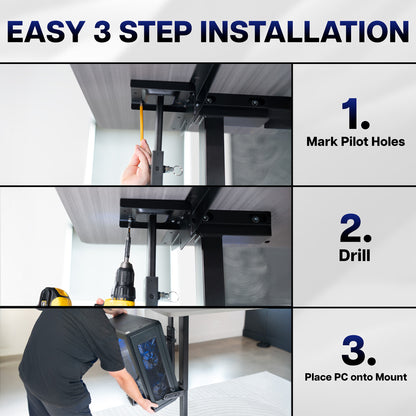 EASY 3 STEP INSTALLATION

1.
Mark Pilot Holes

2.
Drill

3.
Place PC onto Mount