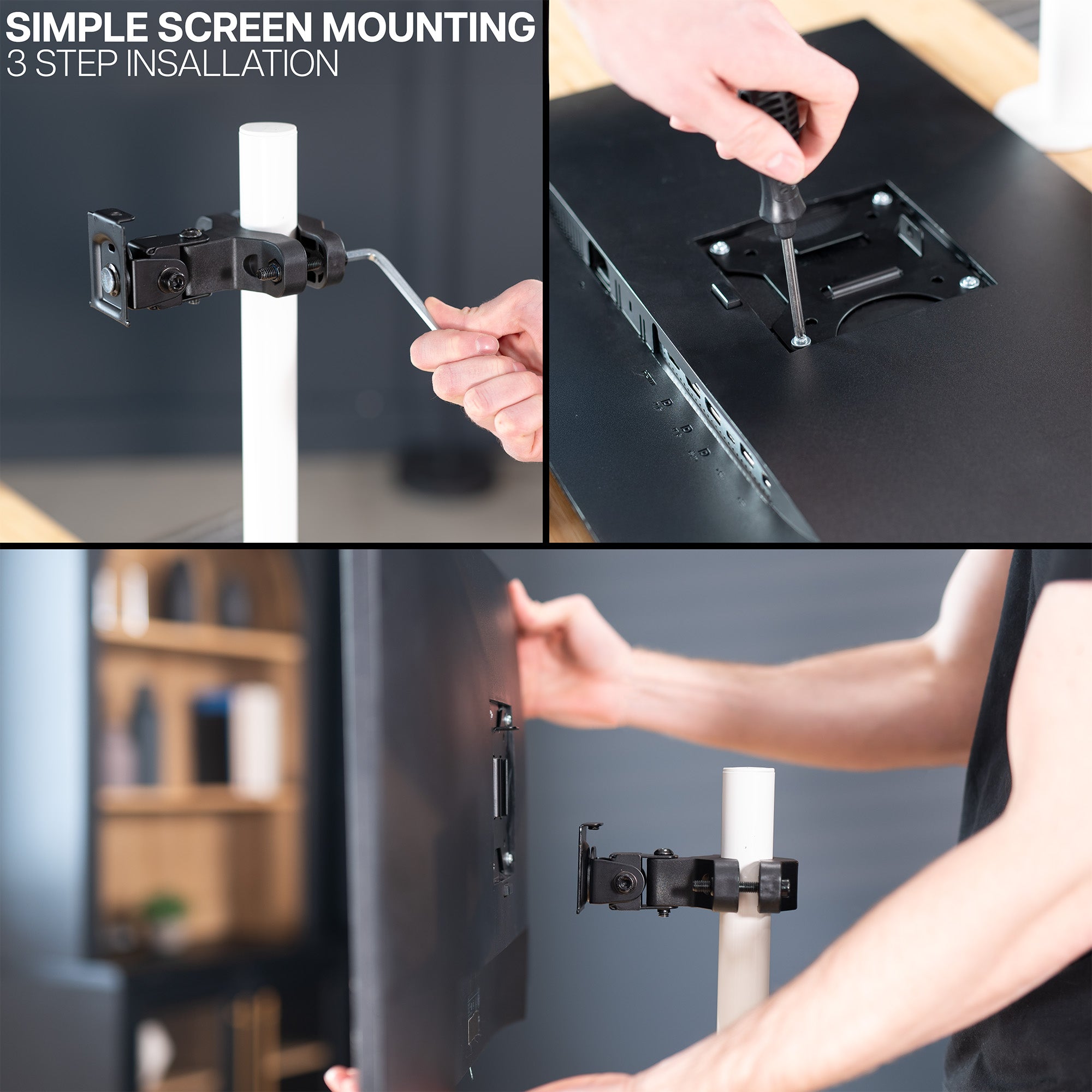 SIMPLE SCREEN MOUNTING
3 STEP INSALLATION