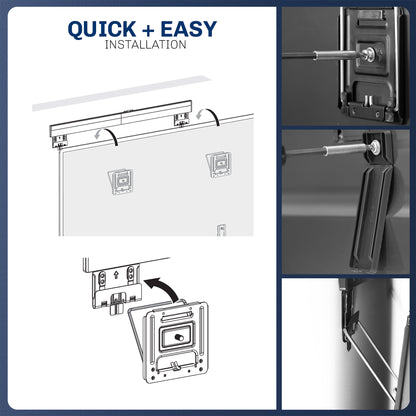 QUICK + EASY
INSTALLATION