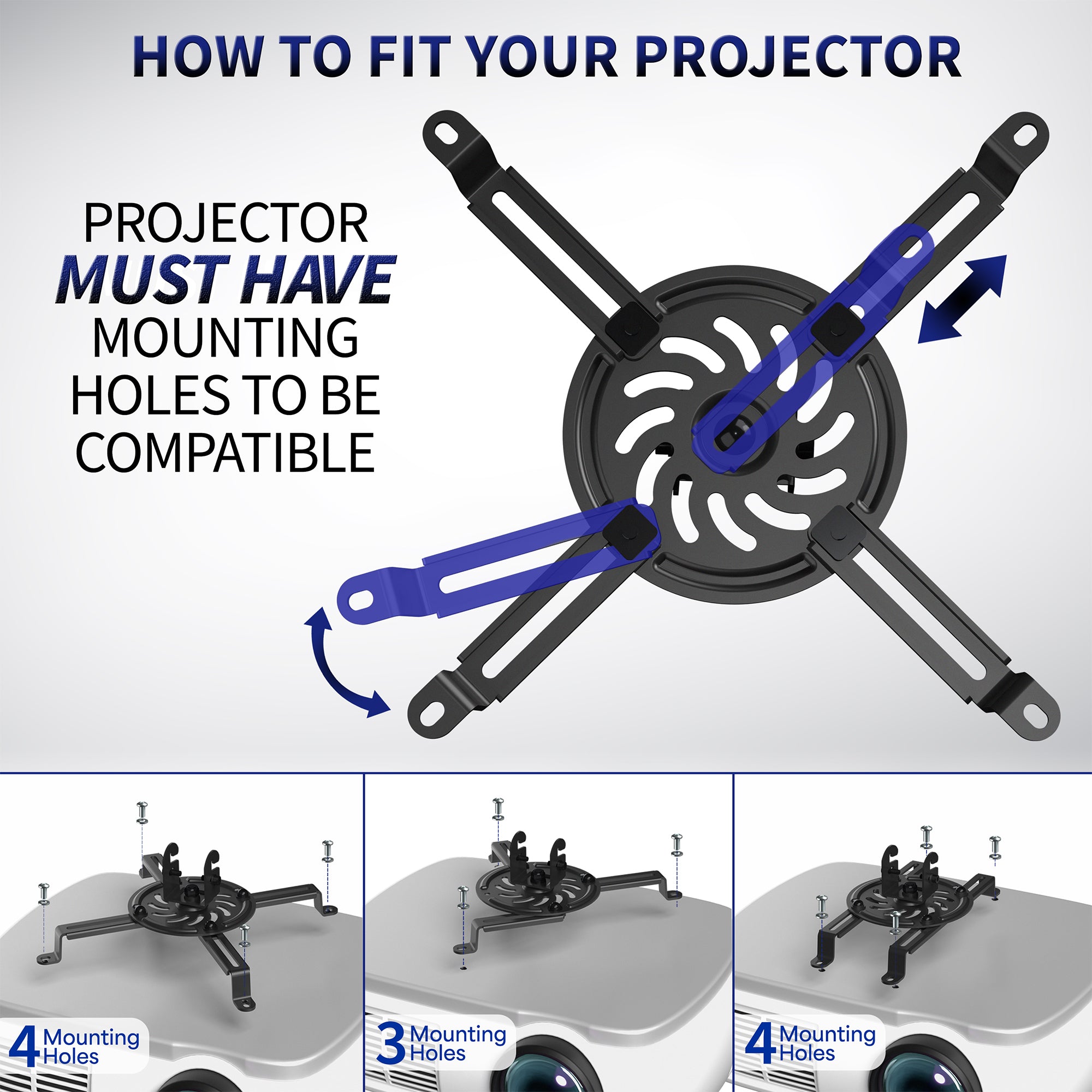 HOW TO FIT YOUR PROJECTOR

PROJECTOR MUST HAVE MOUNTING HOLES TO BE COMPATIBLE

4 Mounting Holes

3 Mounting Holes

4 Mounting Holes