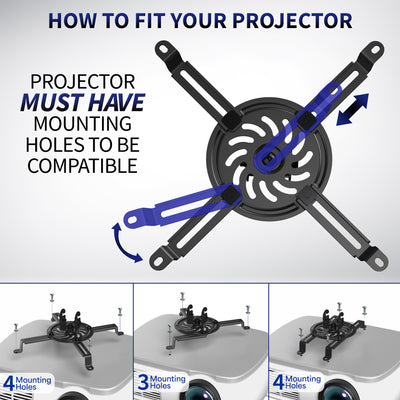 HOW TO FIT YOUR PROJECTOR

PROJECTOR MUST HAVE MOUNTING HOLES TO BE COMPATIBLE

4 Mounting Holes

3 Mounting Holes

4 Mounting Holes