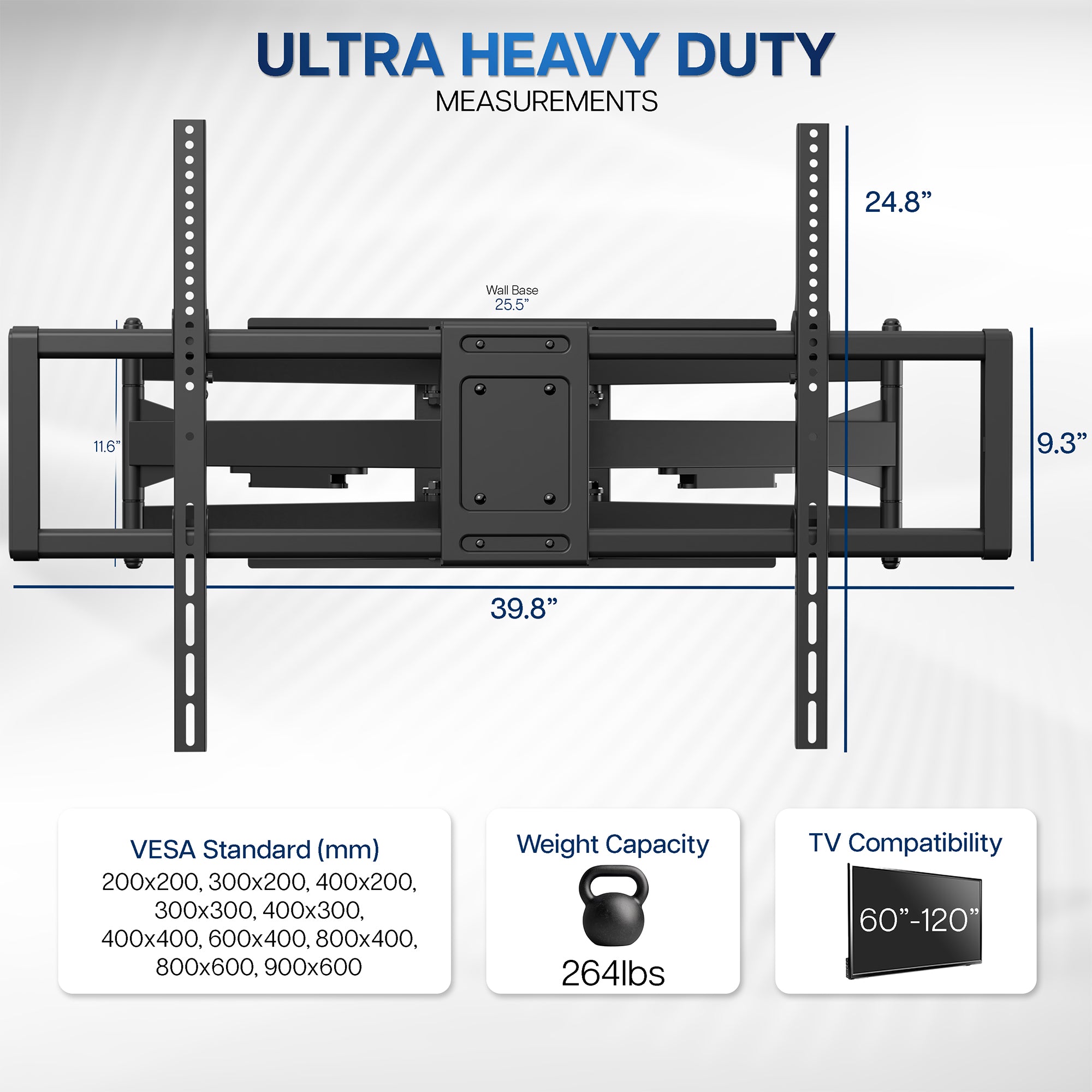 ULTRA HEAVY DUTY
MEASUREMENTS

24.8”

Wall Base
25.5”

11.6”

9.3”

39.8”

VESA Standard (mm)
200x200, 300x200, 400x200, 300x300, 400x300, 400x400, 600x400, 800x400, 800x600, 900x600

Weight Capacity
264lbs

TV Compatibility
60”-120”