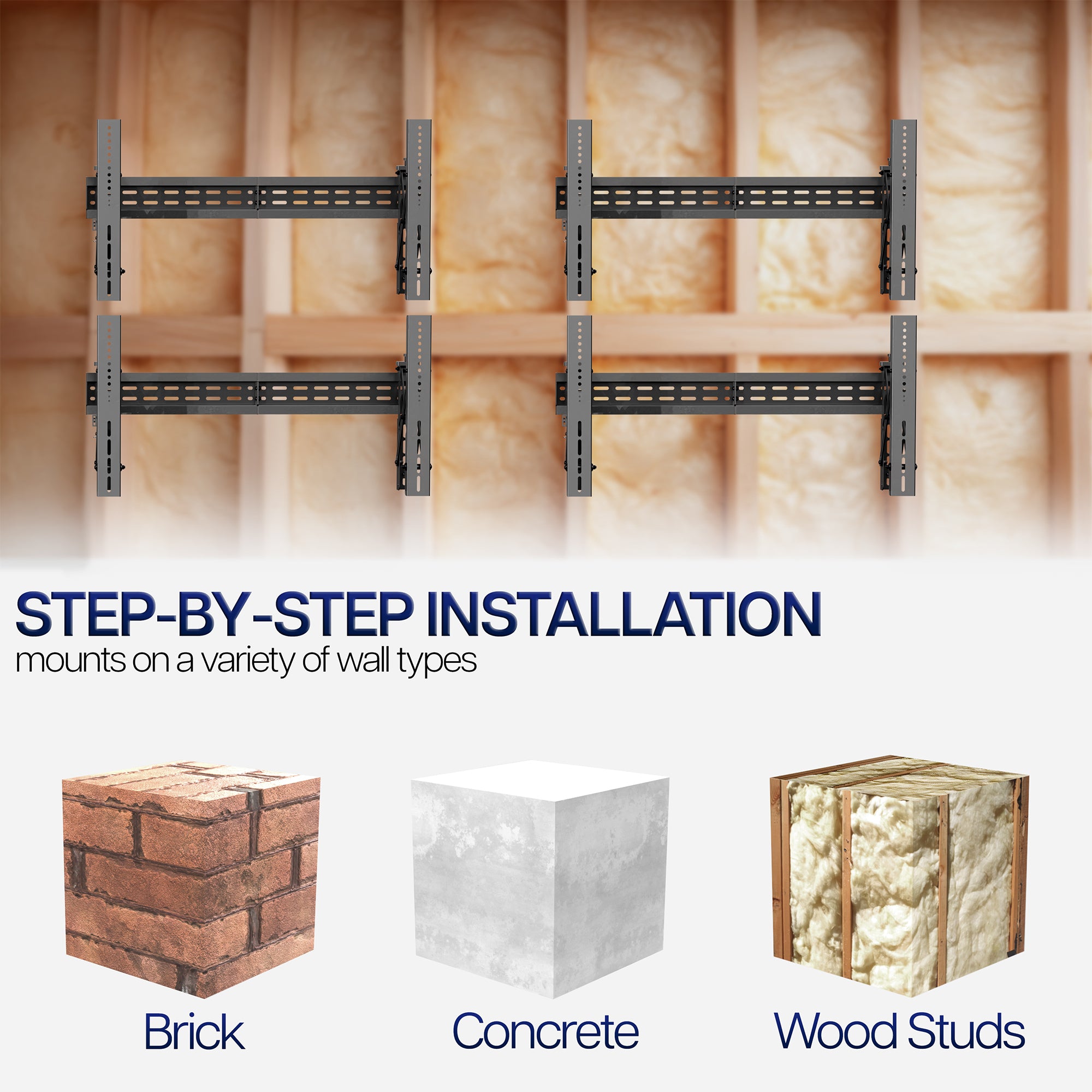 STEP-BY-STEP INSTALLATION
mounts on a variety of wall types

Brick

Concrete

Wood Studs