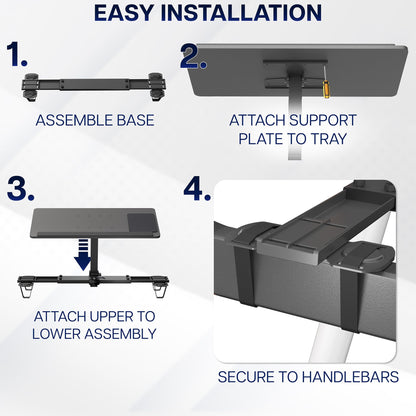 EASY INSTALLATION

1.

ASSEMBLE BASE

2.

ATTACH SUPPORT PLATE TO TRAY

3.

ATTACH UPPER TO LOWER ASSEMBLY

4.

SECURE TO HANDLEBARS