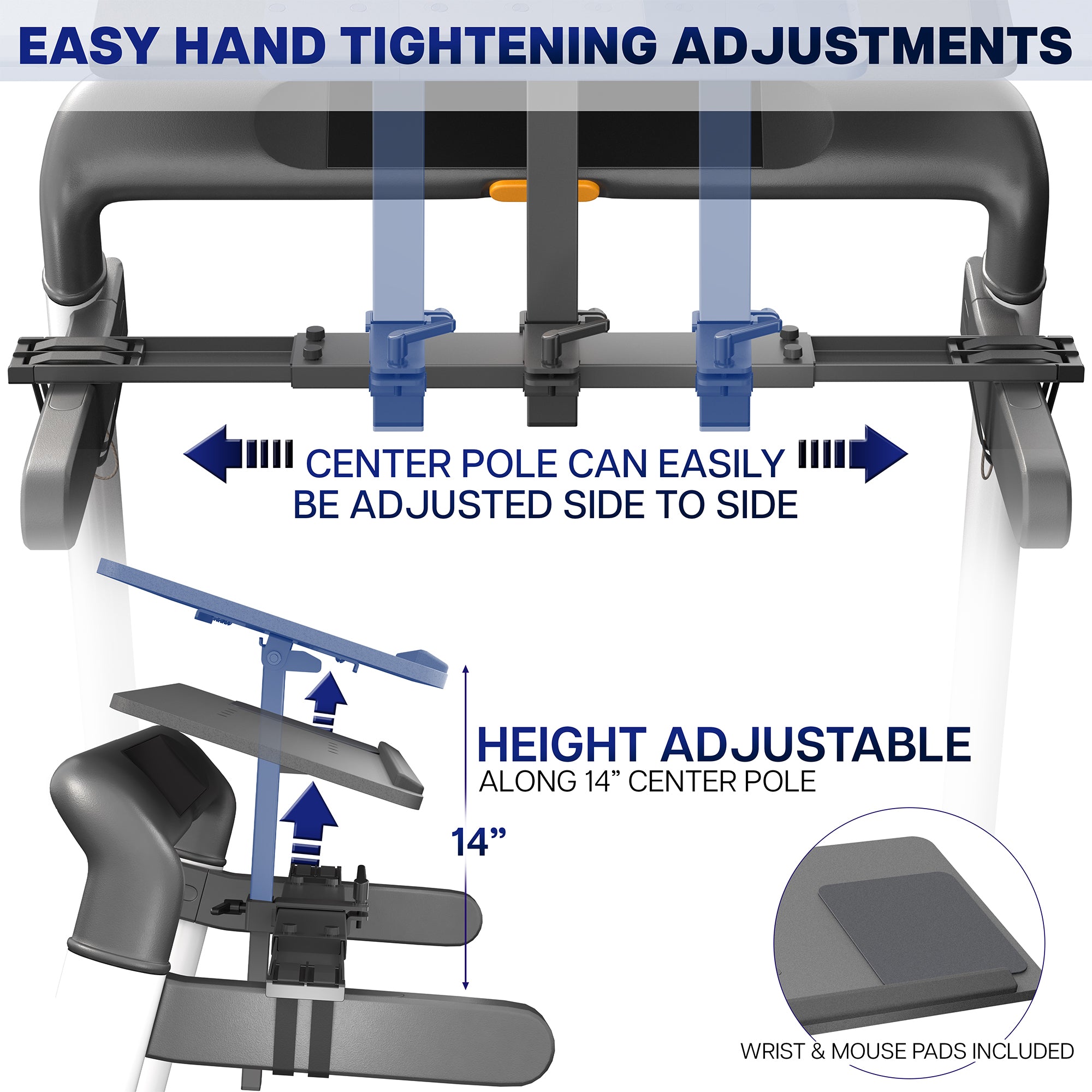 EASY HAND TIGHTENING ADJUSTMENTS

CENTER POLE CAN EASILY BE ADJUSTED SIDE TO SIDE

HEIGHT ADJUSTABLE
ALONG 14” CENTER POLE

14”

WRIST & MOUSE PADS INCLUDED