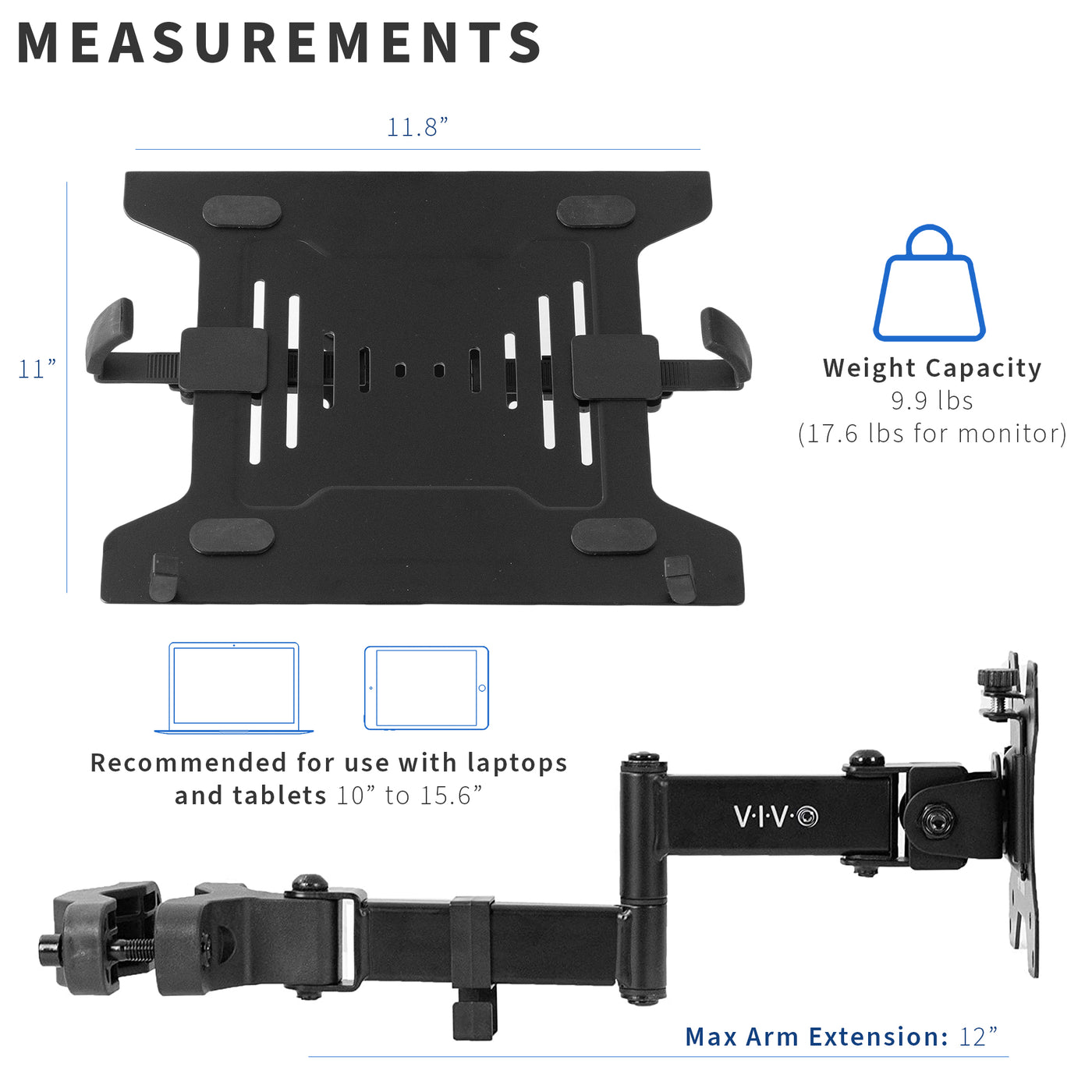 MEASUREMENTS

11.8”

11”

Weight Capacity
9.9 lbs
(17.6 lbs for monitor)

Recommended for use with laptops and tablets 10” to 15.6”

V·I·V·O

Max Arm Extension: 12”