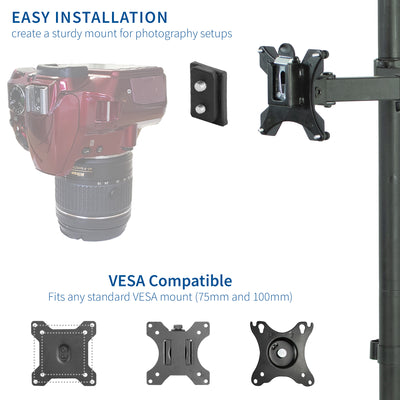 EASY INSTALLATION
create a sturdy mount for photography setups

VESA Compatible
Fits any standard VESA mount (75mm and 100mm)