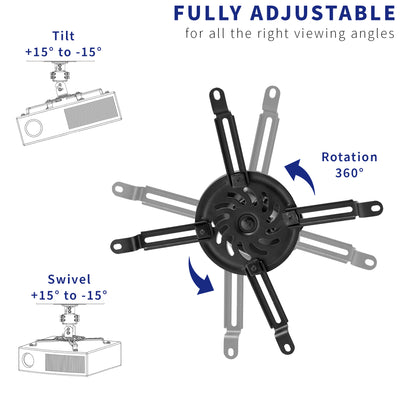 FULLY ADJUSTABLE
for all the right viewing angles

Tilt
+15° to -15°

Rotation
360°

Swivel
+15° to -15°