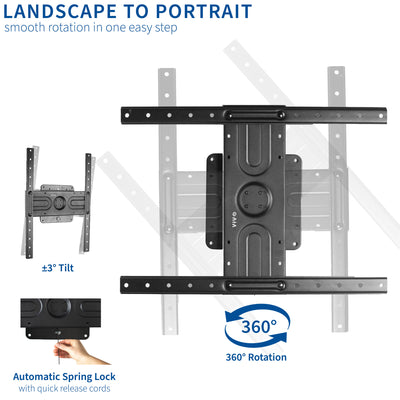 LANDSCAPE TO PORTRAIT
smooth rotation in one easy step

VIVO

±3° Tilt

360°

360° Rotation

Automatic Spring Lock
with quick release cords